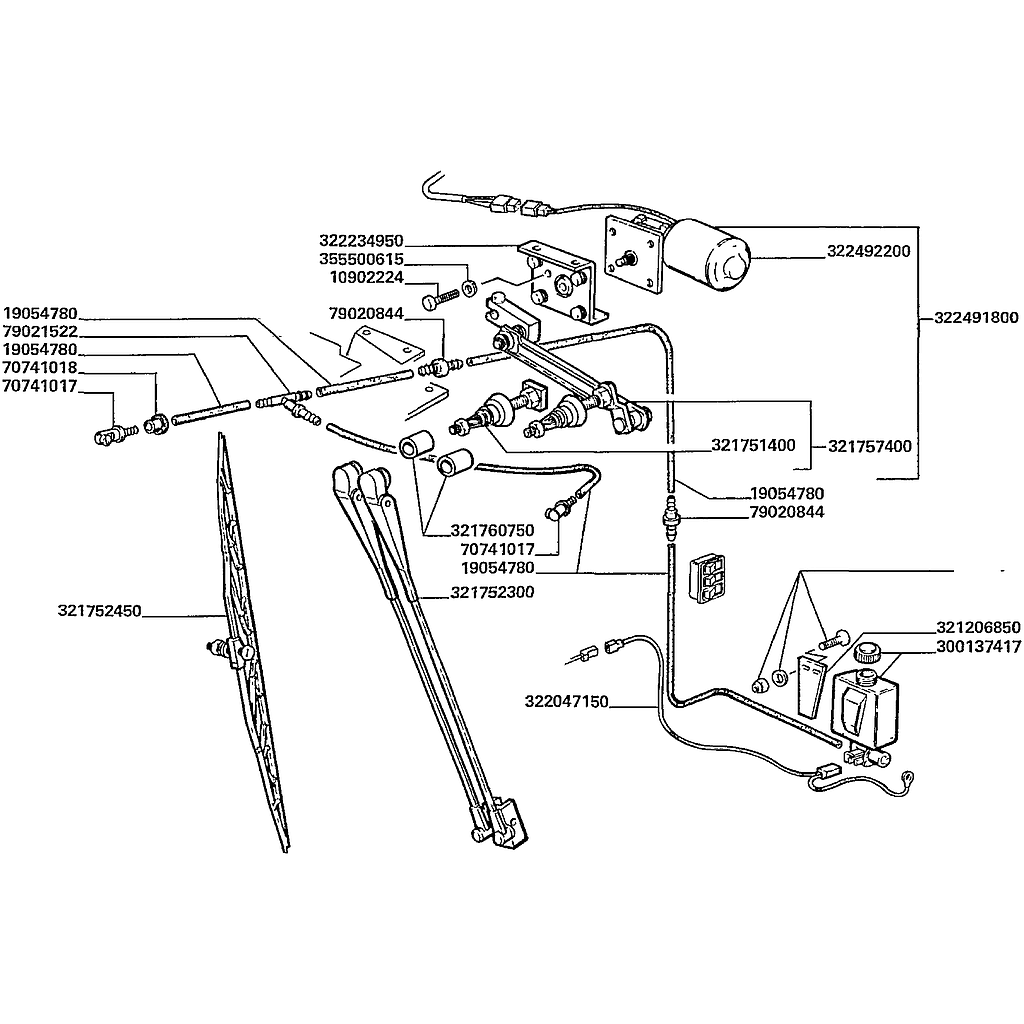 322234950
355500615
10902224
322492200
322491800
19054780
79021522
19054780
70741018
70741017
79020844
321751400
321757400
19054780
79020844
321760750
70741017
19054780
321752450
321752300
321206850
300137417
322047150