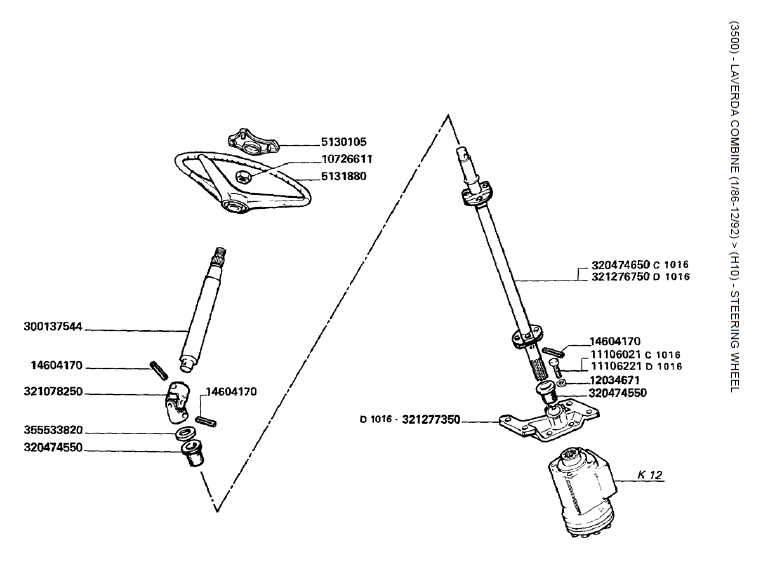 (3500) - LAVERDA COMBINE (1/86-12/92) > (H10) - STEERING WHEEL

5130105
10726611
5131880

300137544
14604170
321078250
14604170
355533820
320474550

320474650 C 1016
321276750 D 1016
14604170
11106021 C 1016
11106221 D 1016
12034671
320474550
D 1016 - 321277350
K 12