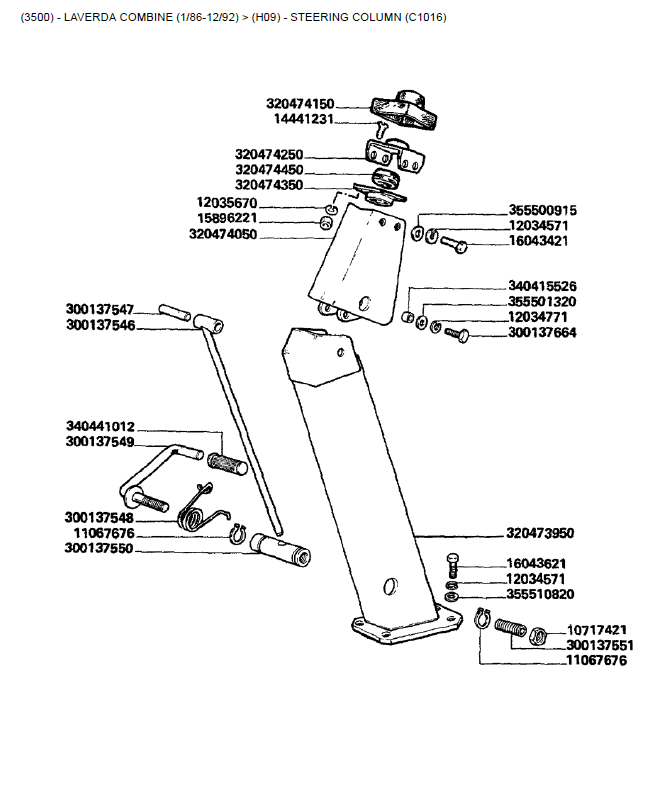 (3500) - LAVERDA COMBINE (1/86-12/92) > (H09) - STEERING COLUMN (C1016)

320474150
14441231
320474250
320474450
320474350
12035670
15896221
320474050
355500915
12034571
16043421
340415526
355501320
12034771
300137664
300137547
300137546
340441012
300137549
300137548
11067676
300137550
320473950
16043621
12034571
355510820
10717421
300137551
11067676